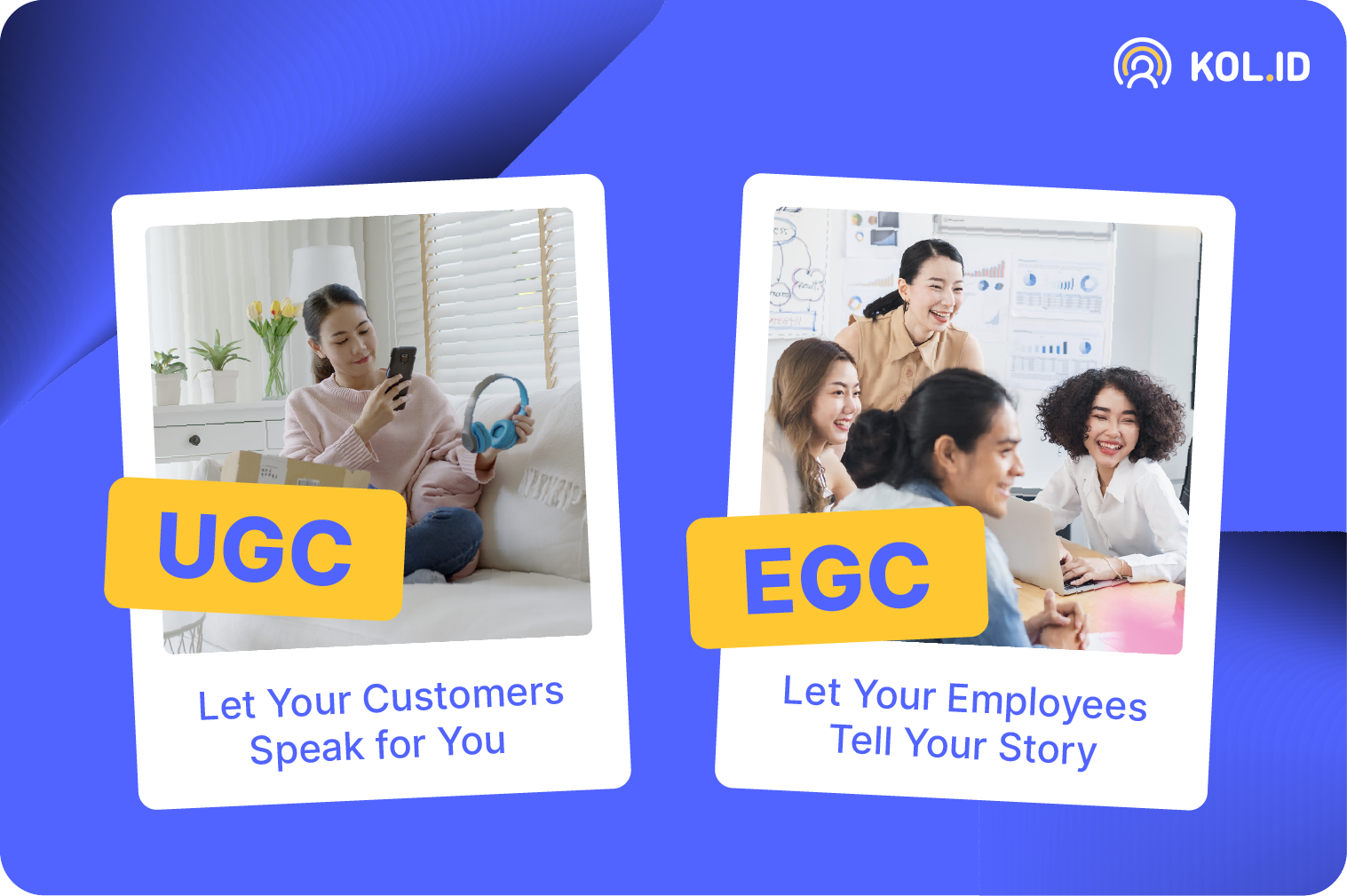 KOL.ID

UGC

Let Your Customers Speak for You

EGC

Let Your Employees Tell Your Story